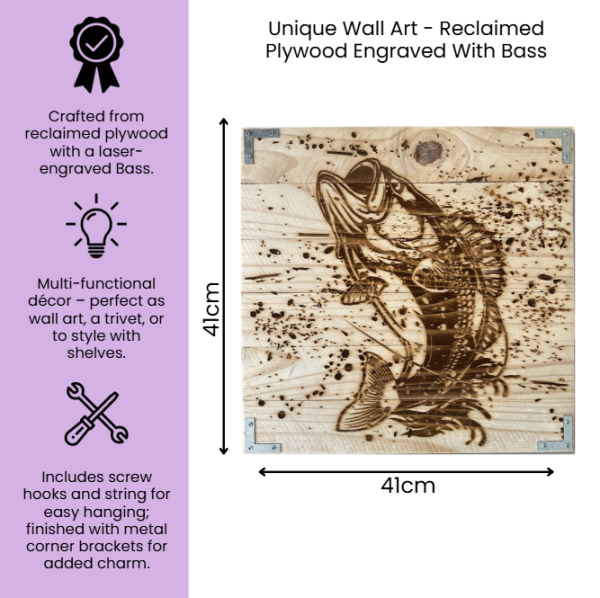 Crafted from reclaimed plywood with a laser-engraved Bass.

Multi-functional décor – perfect as wall art, a trivet, or to style with shelves.

Includes screw hooks and string for easy hanging; finished with metal corner brackets for added charm.

Unique Wall Art - Reclaimed Plywood Engraved With Bass

41cm

41cm